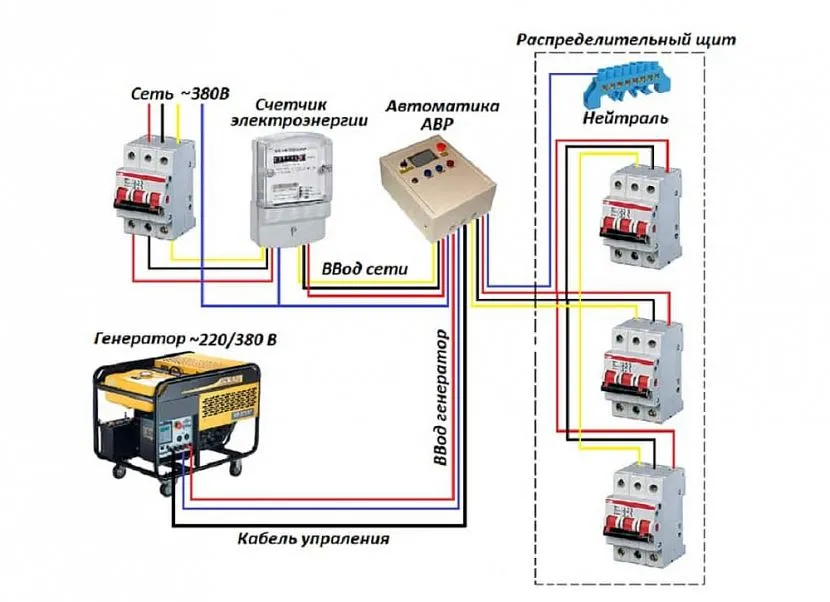 Распределительный щит

Сеть ~380В

Счетчик электроэнергии

Автоматика АВР

Нейтраль

ВВод сети

Генератор ~220/380 В

ВВод генератор

Кабель упраления